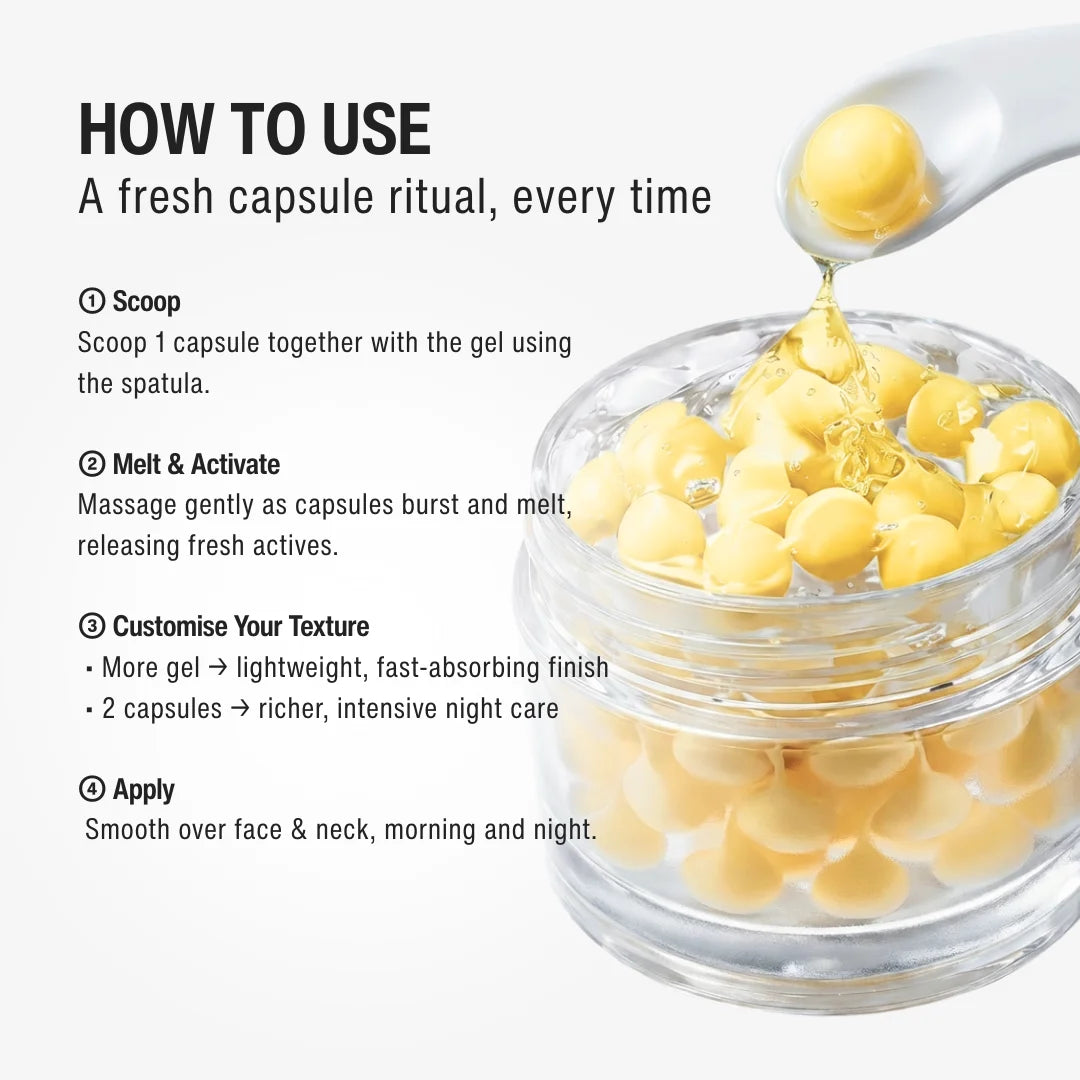 HOW TO USE
A fresh capsule ritual, every time

① Scoop
Scoop 1 capsule together with the gel using the spatula.

② Melt & Activate
Massage gently as capsules burst and melt, releasing fresh actives.

③ Customise Your Texture
▪ More gel → lightweight, fast-absorbing finish
▪ 2 capsules → richer, intensive night care

④ Apply
Smooth over face & neck, morning and night.